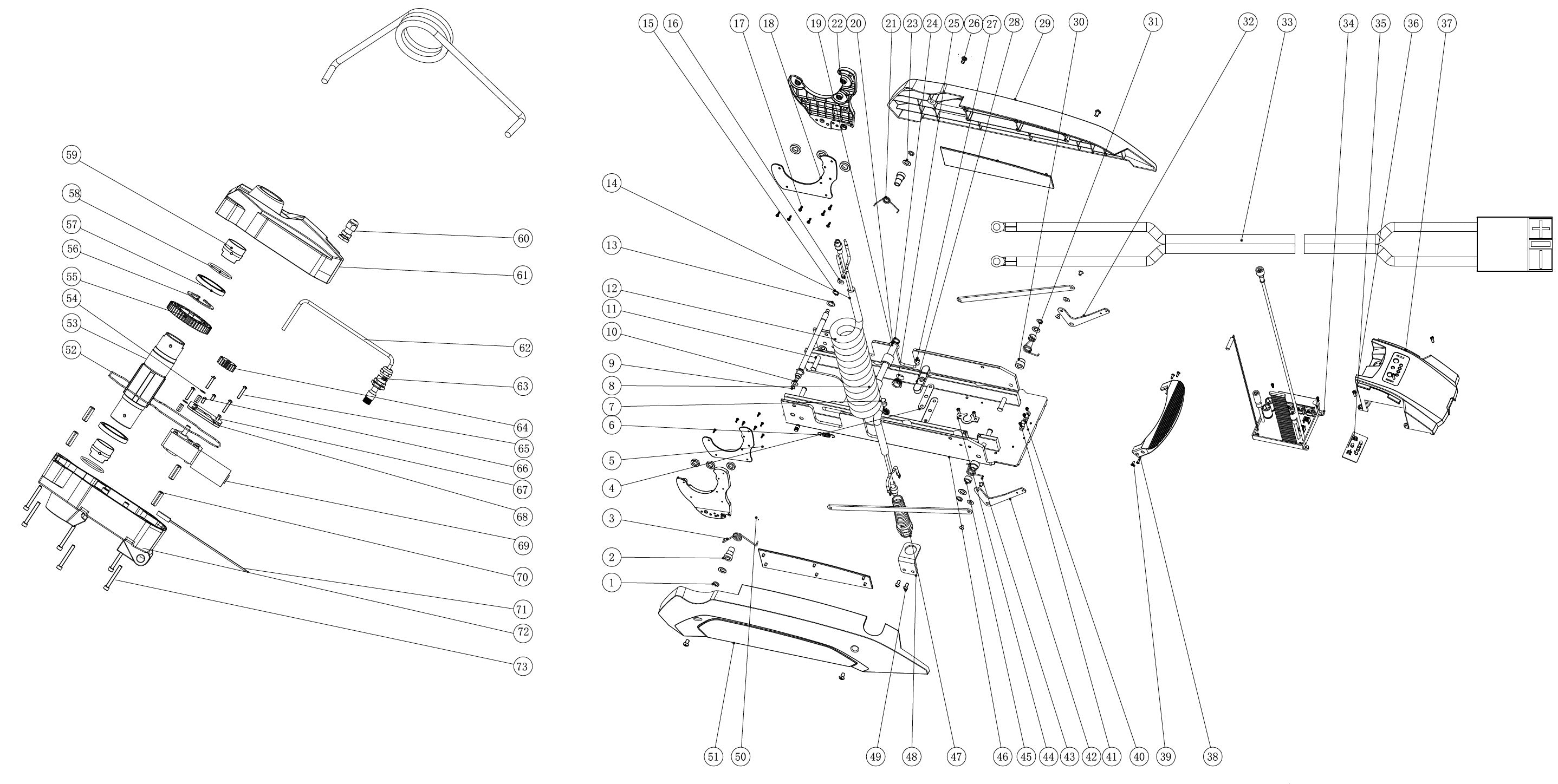 59
58
57
56
55
54
53
52
60
61
62
63
64
65
66
67
68
69
70
71
72
73

15 16 17 18 19 22 20 21 23 24 25 26 27 28 29 30 31 32 33 34 35 36 37

14
13
12
11
10
9
8
7
6
5
4
3
2
1

51 50 49 48 47 46 45 44 43 42 41 40 39 38