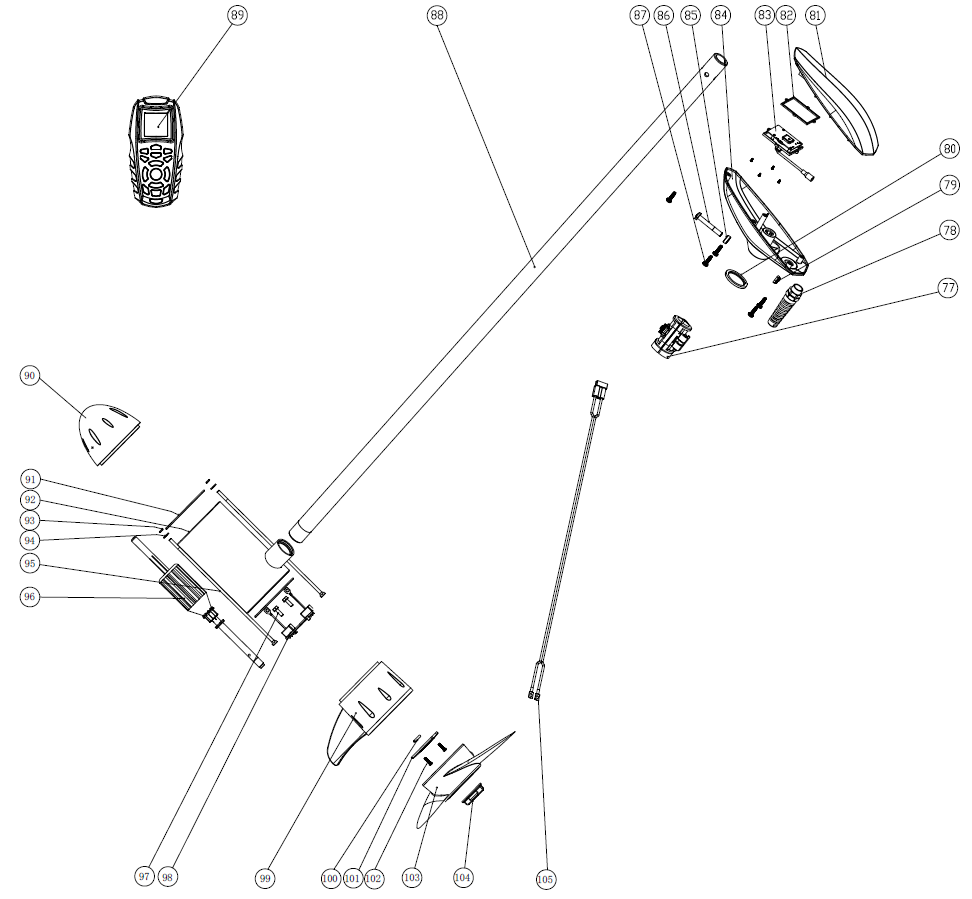 89

88

87 86 85 84 83 82 81

80

79

78

77

90

91
92
93
94
95
96

97 98 99 100 101 102 103 104 105