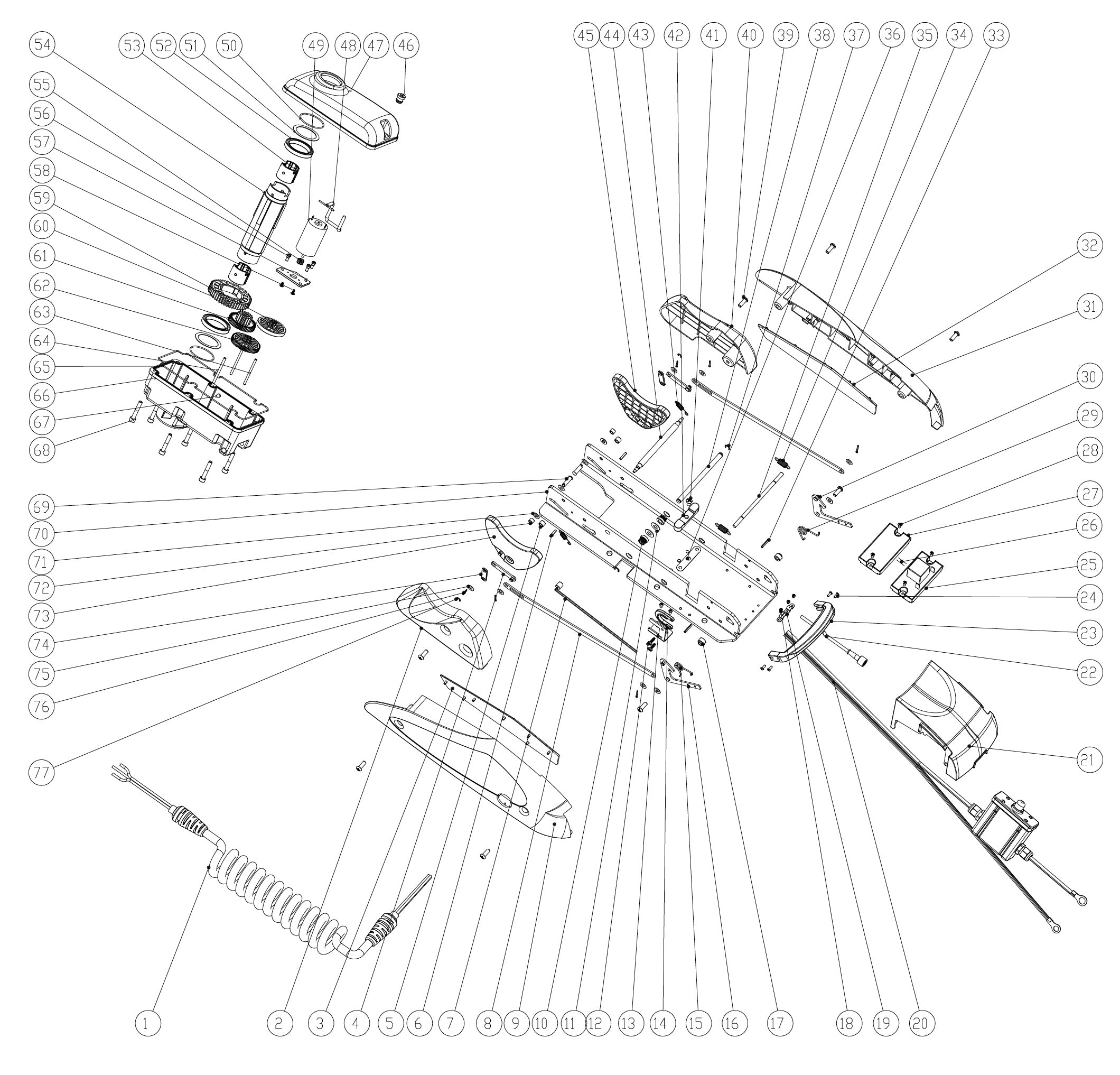 54 53 52 51 50 49 48 47 46
45 44 43 42 41 40 39 38 37 36 35 34 33
55
56
57
58
59
60
61
62
63
64
65
66
67
68
32
31
30
29
28
27
26
25
24
23
22
21
69
70
71
72
73
74
75
76
77
1 2 3 4 5 6 7 8 9 10 11 12 13 14 15 16 17 18 19 20