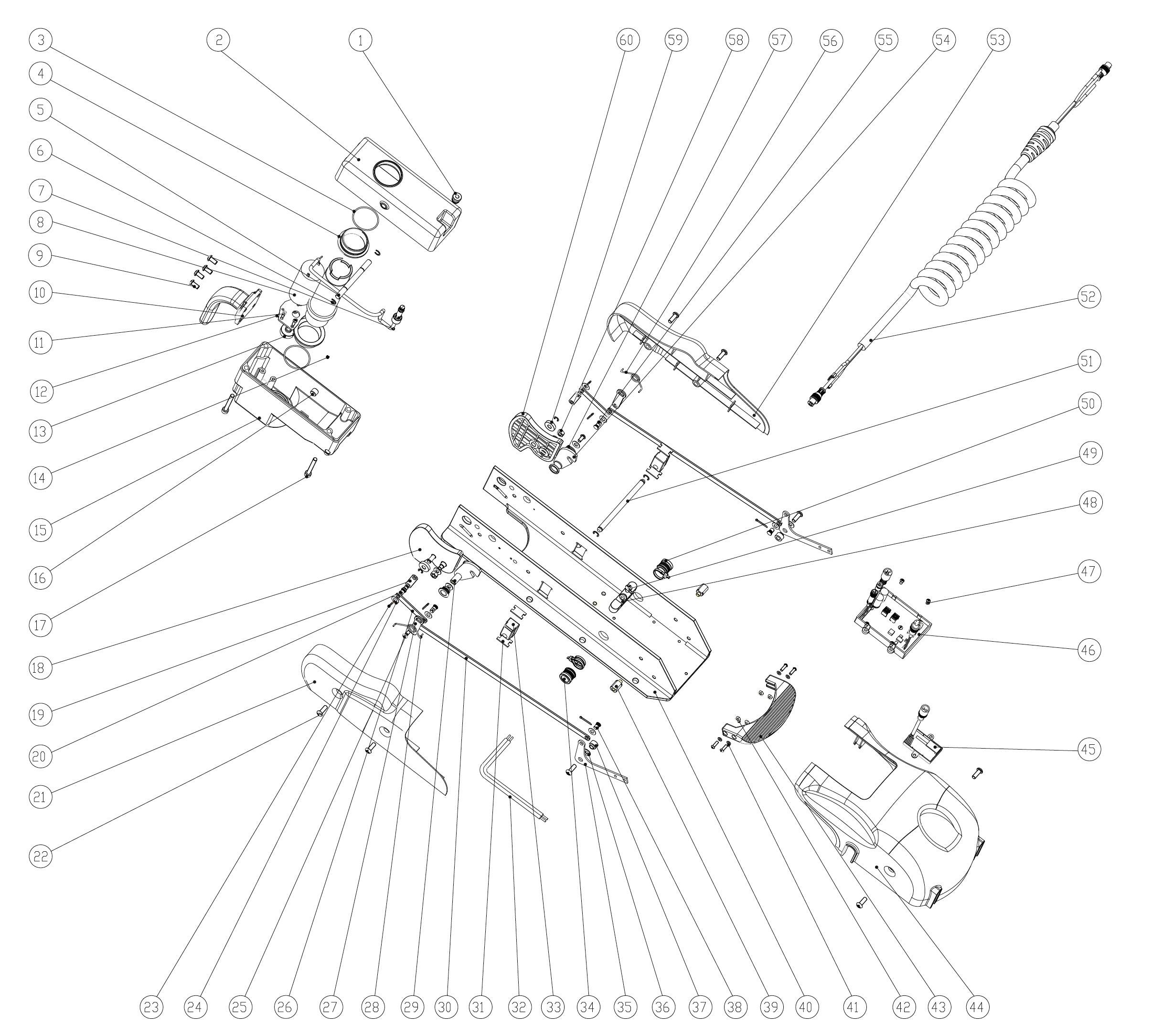 3 2 1 60 59 58 57 56 55 54 53

4

5

6

7

8

9

10

11

12

13

14

15

16

17

18

19

20

21

22

52

51

50

49

48

47

46

45

23 24 25 26 27 28 29 30 31 32 33 34 35 36 37 38 39 40 41 42 43 44