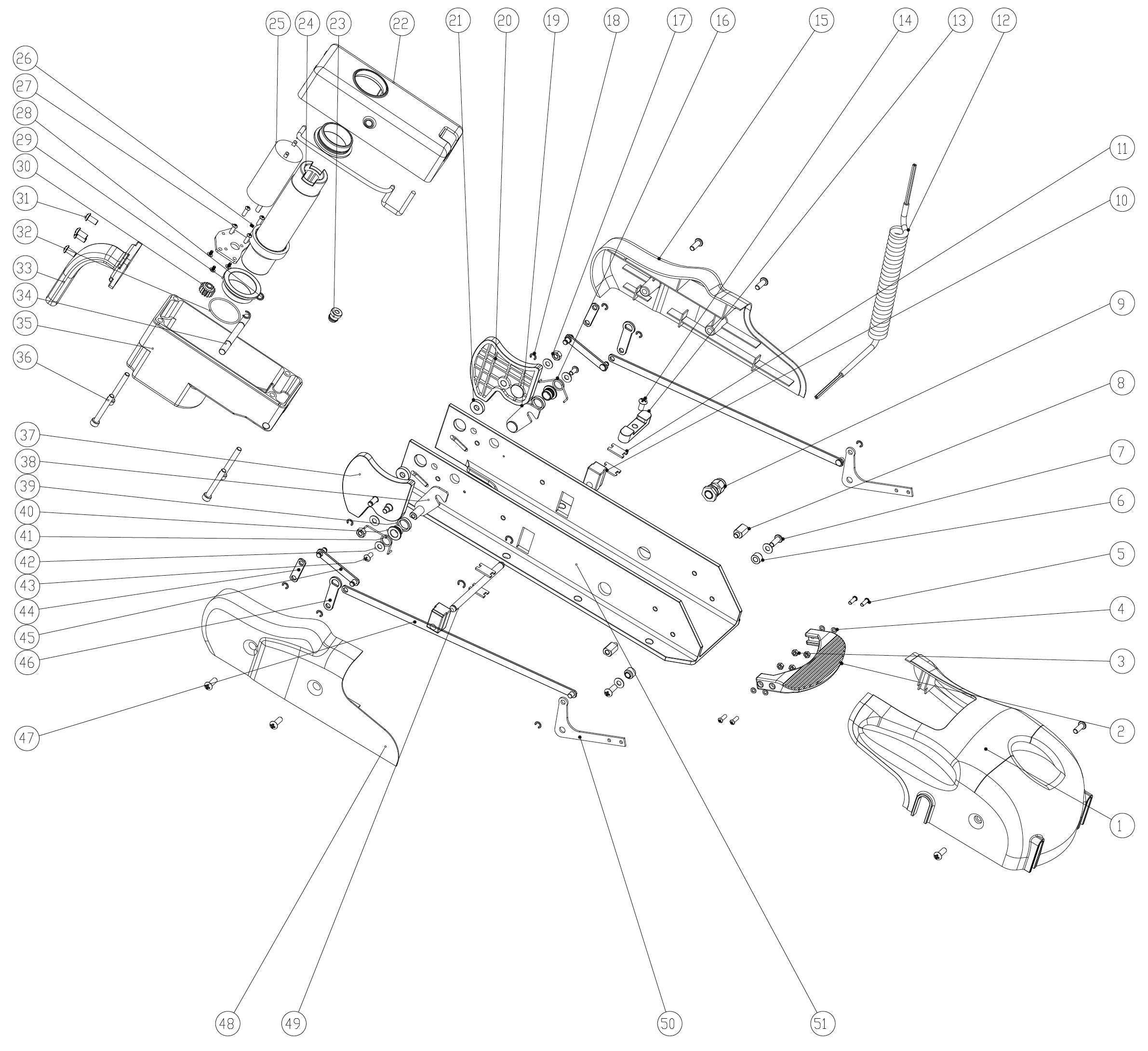 25 24 23 22 21 20 19 18 17 16 15 14 13 12

26
27
28
29
30
31
32
33
34
35
36
37
38
39
40
41
42
43
44
45
46
47

11
10
9
8
7
6
5
4
3
2
1

48 49 50 51