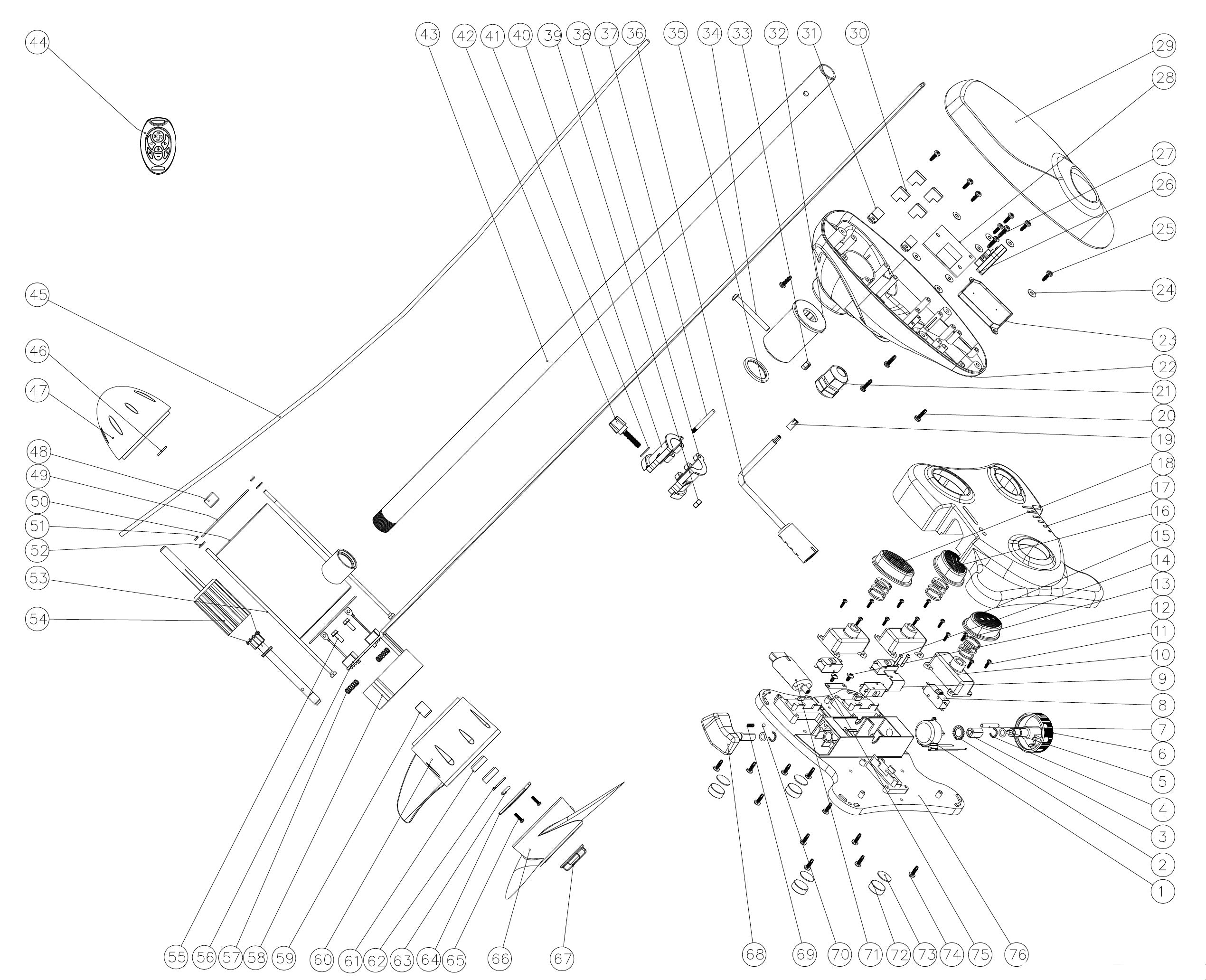 44 43 42 41 40 39 38 37 36 35 34 33 32 31 30 29 28 27 26 25 24 23 22 21 20 19 18 17 16 15 14 13 12 11 10 9 8 7 6 5 4 3 2 1

45 46 47 48 49 50 51 52 53 54

55 56 57 58 59 60 61 62 63 64 65 66 67 68 69 70 71 72 73 74 75 76