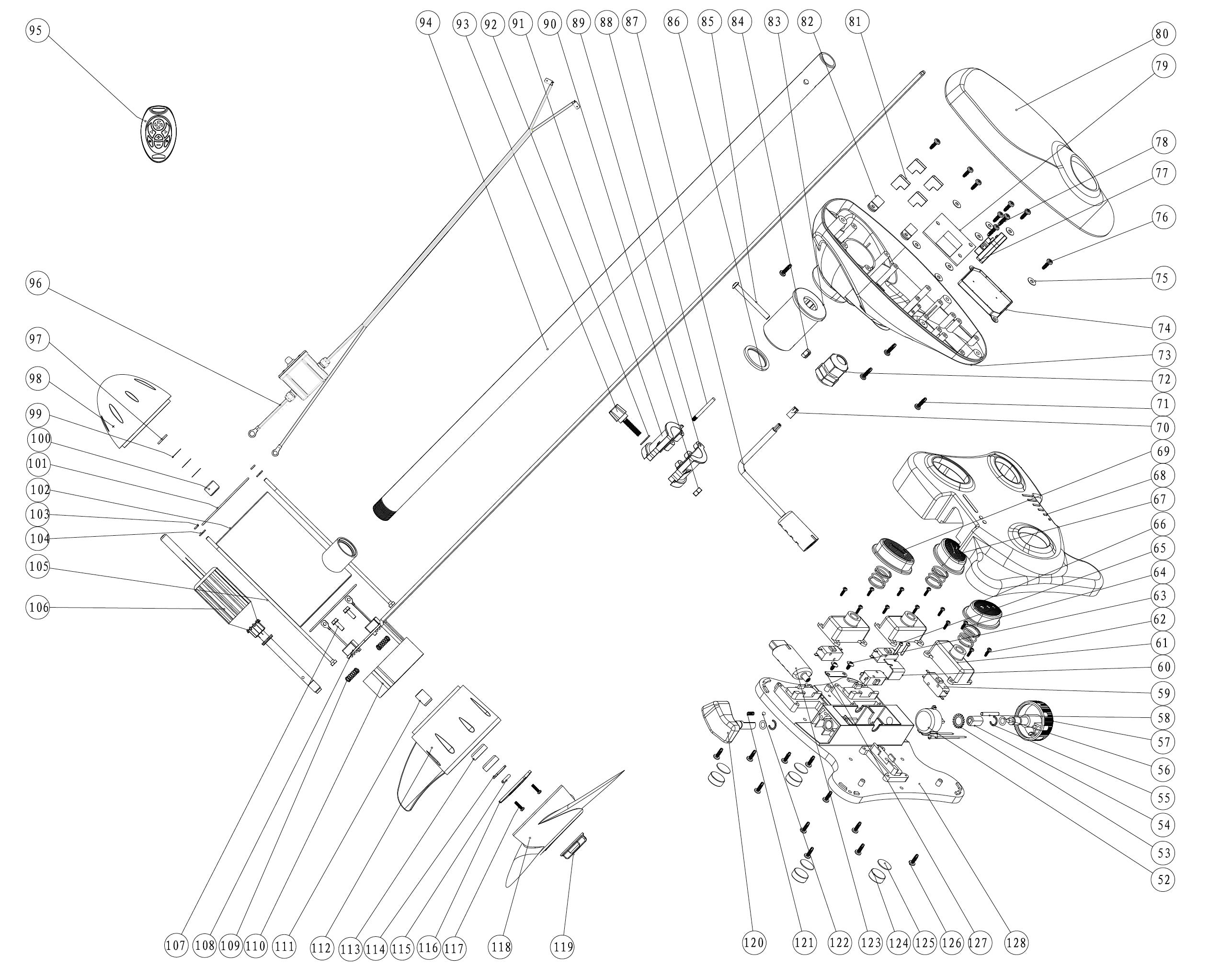 95
94
93
92
91
90
89
88
87
86
85
84
83
82
81
80
79
78
77
76
75
74
73
72
71
70
69
68
67
66
65
64
63
62
61
60
59
58
57
56
55
54
53
52
96
97
98
99
100
101
102
103
104
105
106
107
108
109
110
111
112
113
114
115
116
117
118
119
120
121
122
123
124
125
126
127
128